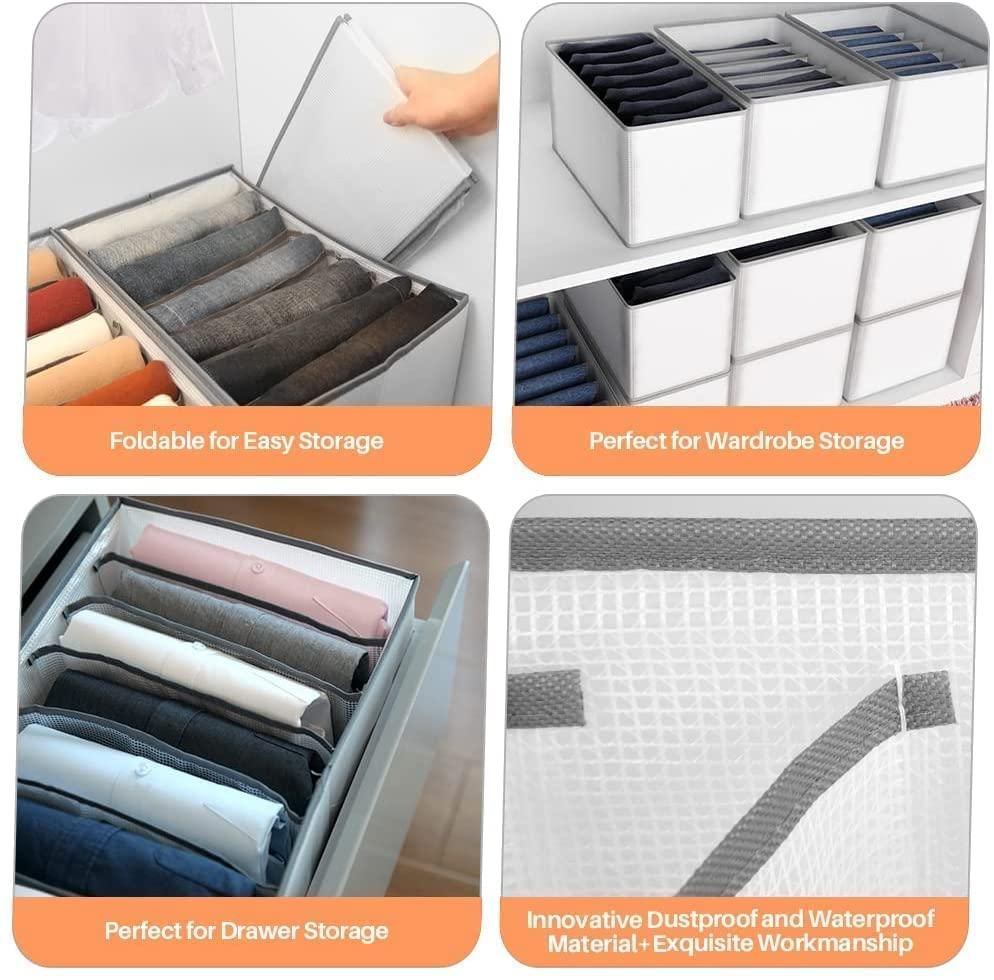 Foldable for Easy Storage

Perfect for Wardrobe Storage

Perfect for Drawer Storage

Innovative Dustproof and Waterproof Material+Exquisite Workmanship